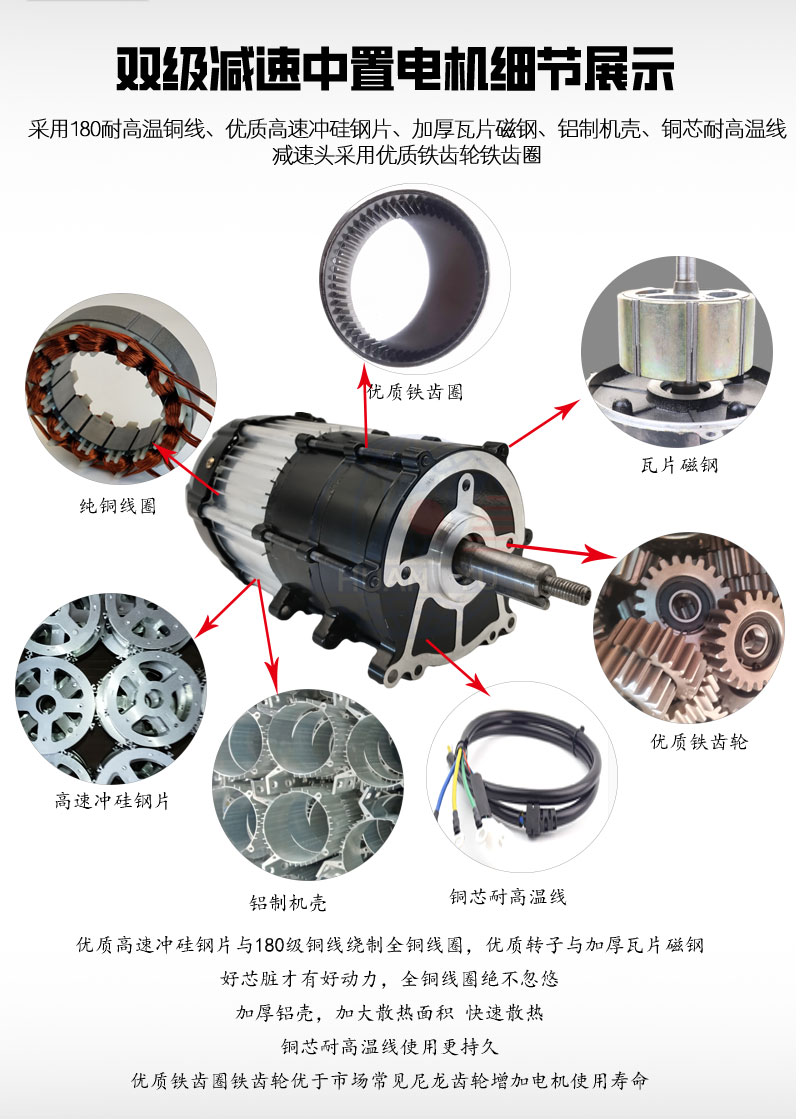 双级减速中置电机细节展示

采用180耐高温铜线、优质高速冲硅钢片、加厚瓦片磁钢、铝制机壳、铜芯耐高温线 减速头采用优质铁齿轮铁齿圈

优质铁齿圈

瓦片磁钢

纯铜线圈

优质铁齿轮

高速冲硅钢片

铝制机壳

铜芯耐高温线

优质高速冲硅钢片与180级铜线绕制全铜线圈，优质转子与加厚瓦片磁钢

好芯脏才有好动力，全铜线圈绝不忽悠

加厚铝壳，加大散热面积 快速散热

铜芯耐高温线使用更持久

优质铁齿圈铁齿轮优于市场常见尼龙齿轮增加电机使用寿命